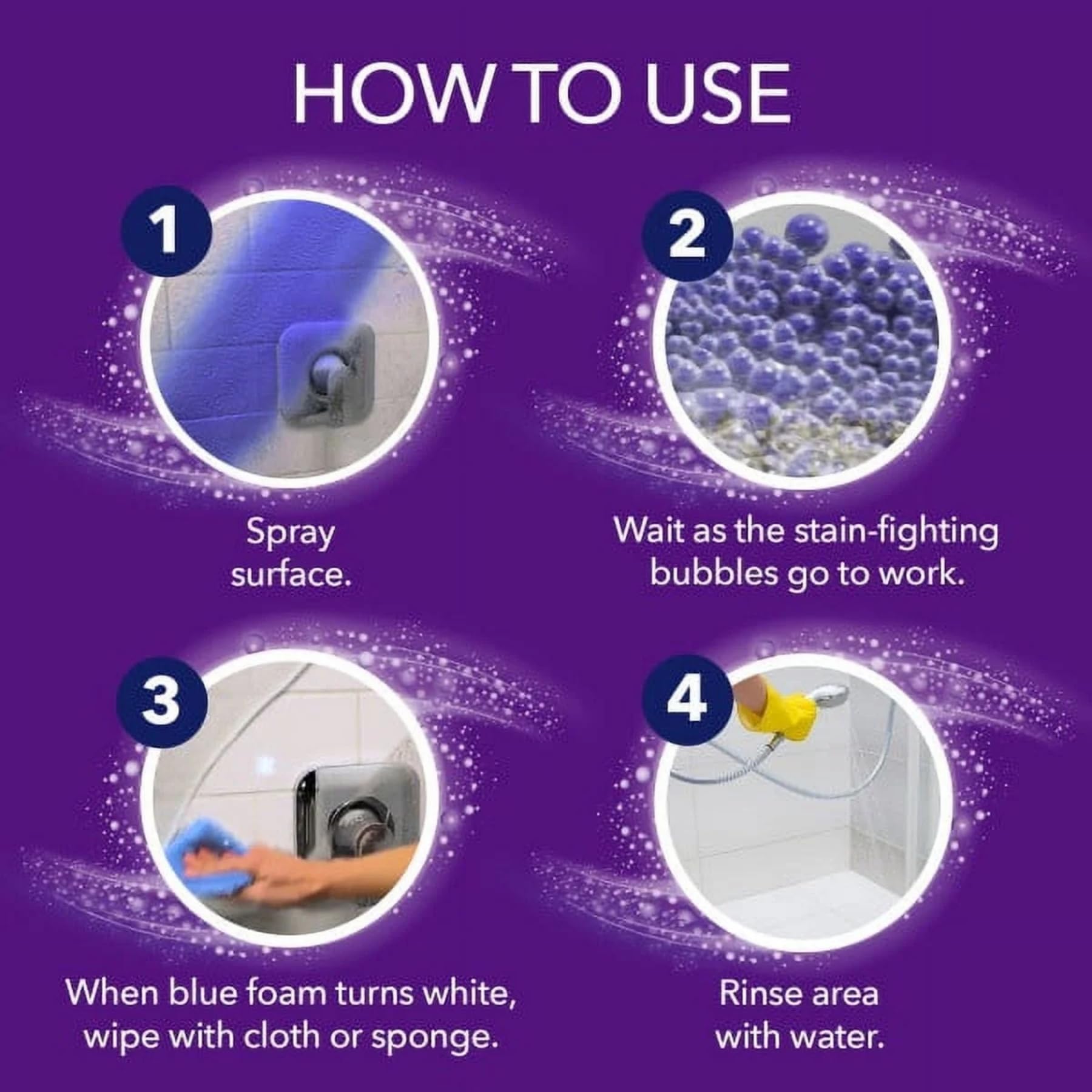 HOW TO USE

1

Spray surface.

2

Wait as the stain-fighting bubbles go to work.

3

When blue foam turns white, wipe with cloth or sponge.

4

Rinse area with water.